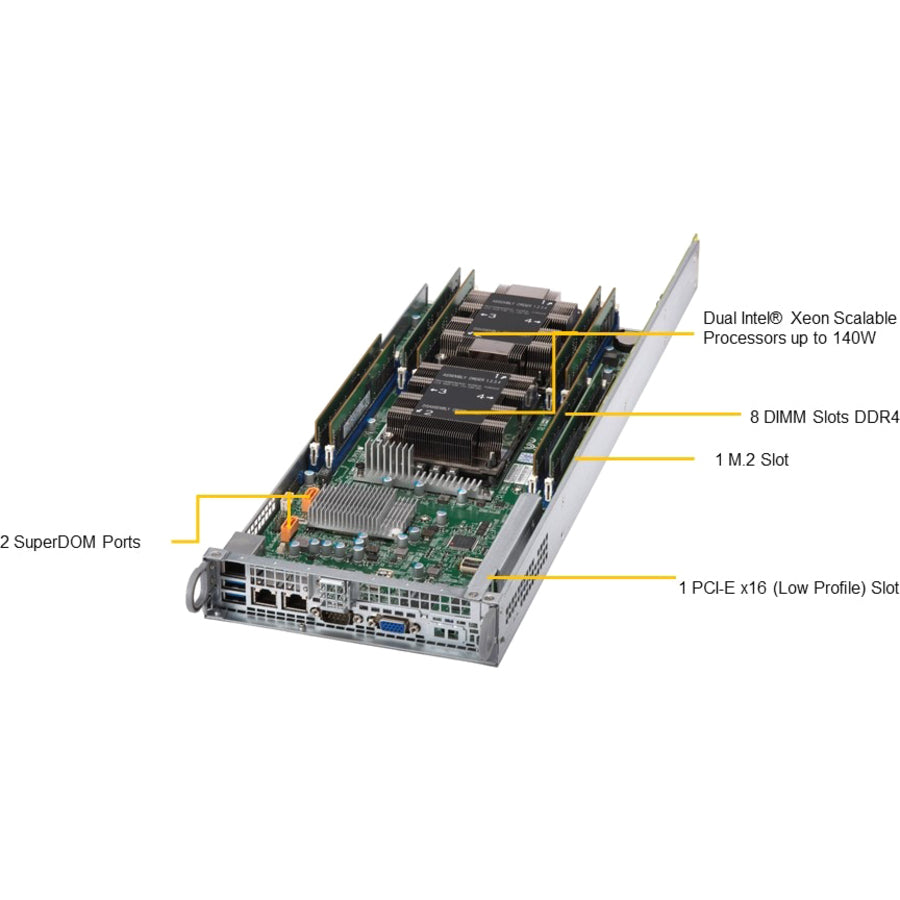 Dual Intel® Xeon Scalable Processors up to 140W

8 DIMM Slots DDR4

1 M.2 Slot

2 SuperDOM Ports

1 PCI-E x16 (Low Profile) Slot