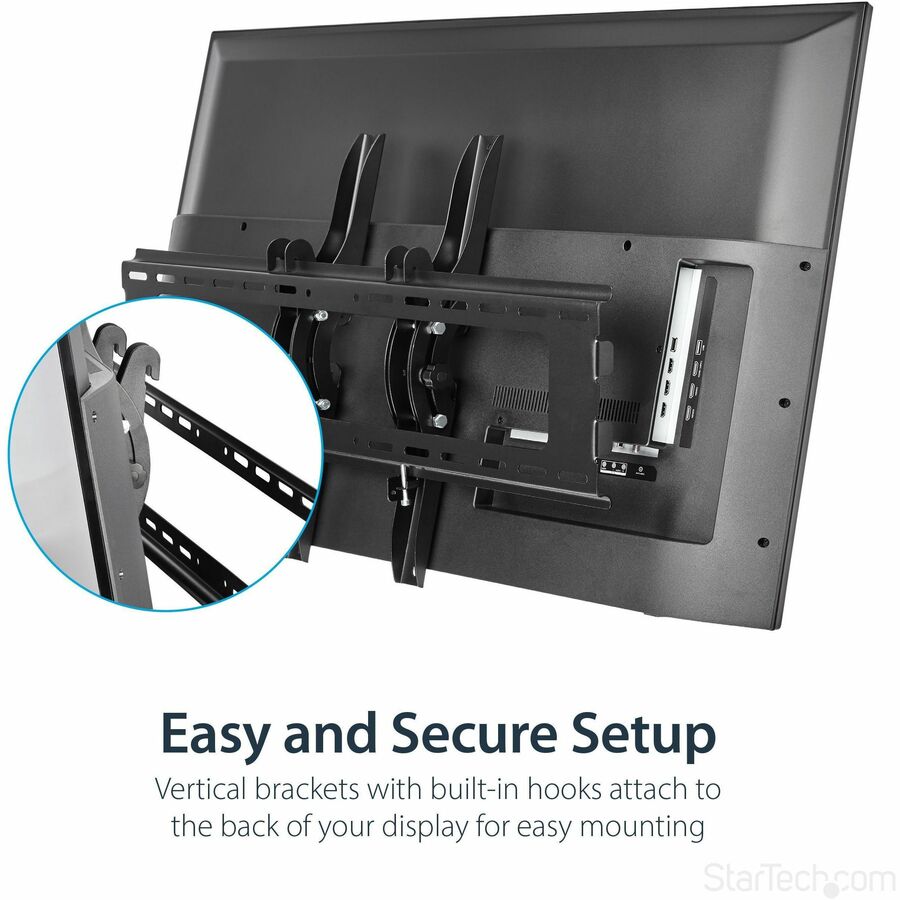 Easy and Secure Setup

Vertical brackets with built-in hooks attach to the back of your display for easy mounting

StarTech.com