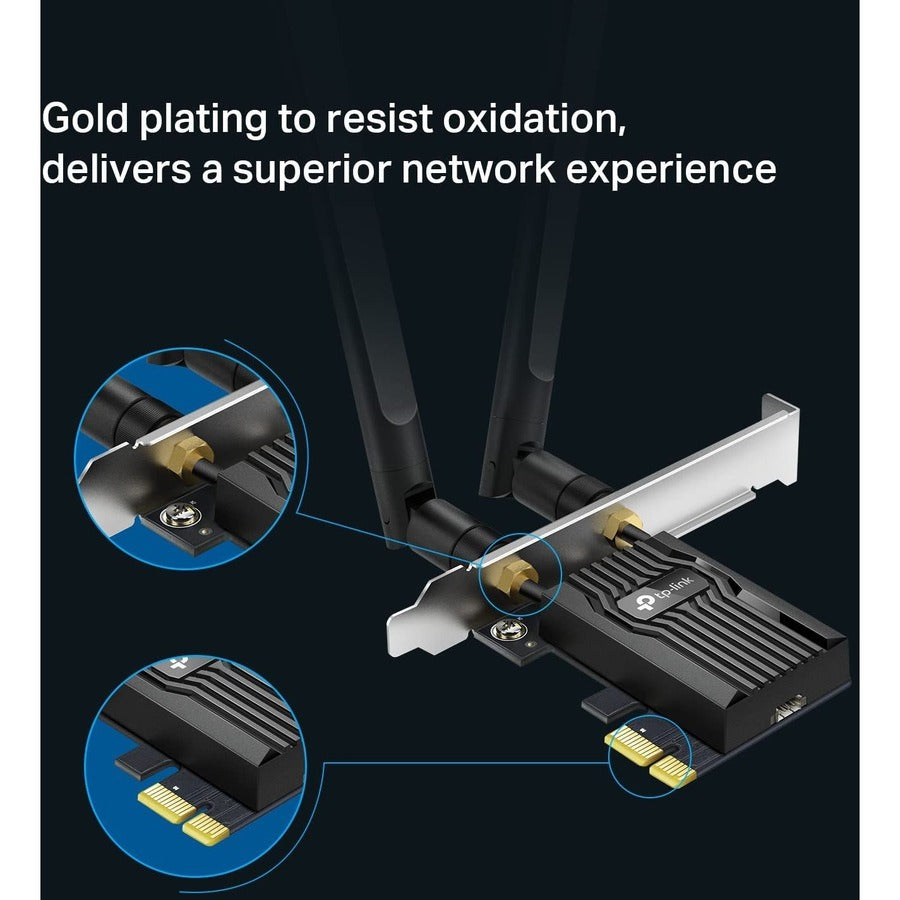 Gold plating to resist oxidation, delivers a superior network experience

tp-link