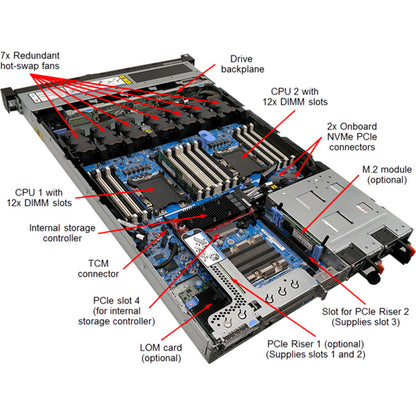 7x Redundant hot-swap fans

Drive backplane

CPU 2 with 12x DIMM slots

2x Onboard NVMe PCIe connectors

M.2 module (optional)

CPU 1 with 12x DIMM slots

Internal storage controller

TCM connector

PCIe slot 4 (for internal storage controller)

LOM card (optional)

PCIe Riser 1 (optional) (Supplies slots 1 and 2)

Slot for PCIe Riser 2 (Supplies slot 3)