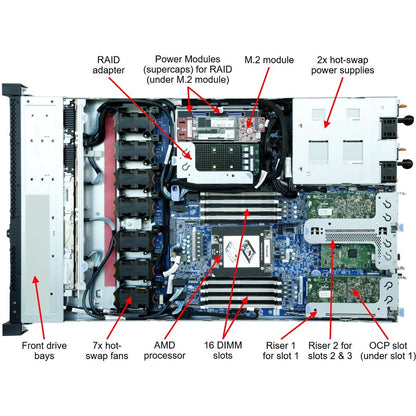 RAID adapter

Power Modules (supercaps) for RAID (under M.2 module)

M.2 module

2x hot-swap power supplies

Front drive bays

7x hot-swap fans

AMD processor

16 DIMM slots

Riser 1 for slot 1

Riser 2 for slots 2 & 3

OCP slot (under slot 1)