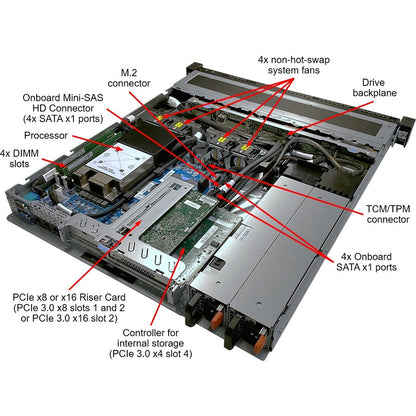 4x non-hot-swap system fans

M.2 connector

Drive backplane

Onboard Mini-SAS HD Connector (4x SATA x1 ports)

Processor

4x DIMM slots

TCM/TPM connector

4x Onboard SATA x1 ports

PCIe x8 or x16 Riser Card (PCIe 3.0 x8 slots 1 and 2 or PCIe 3.0 x16 slot 2)

Controller for internal storage (PCIe 3.0 x4 slot 4)