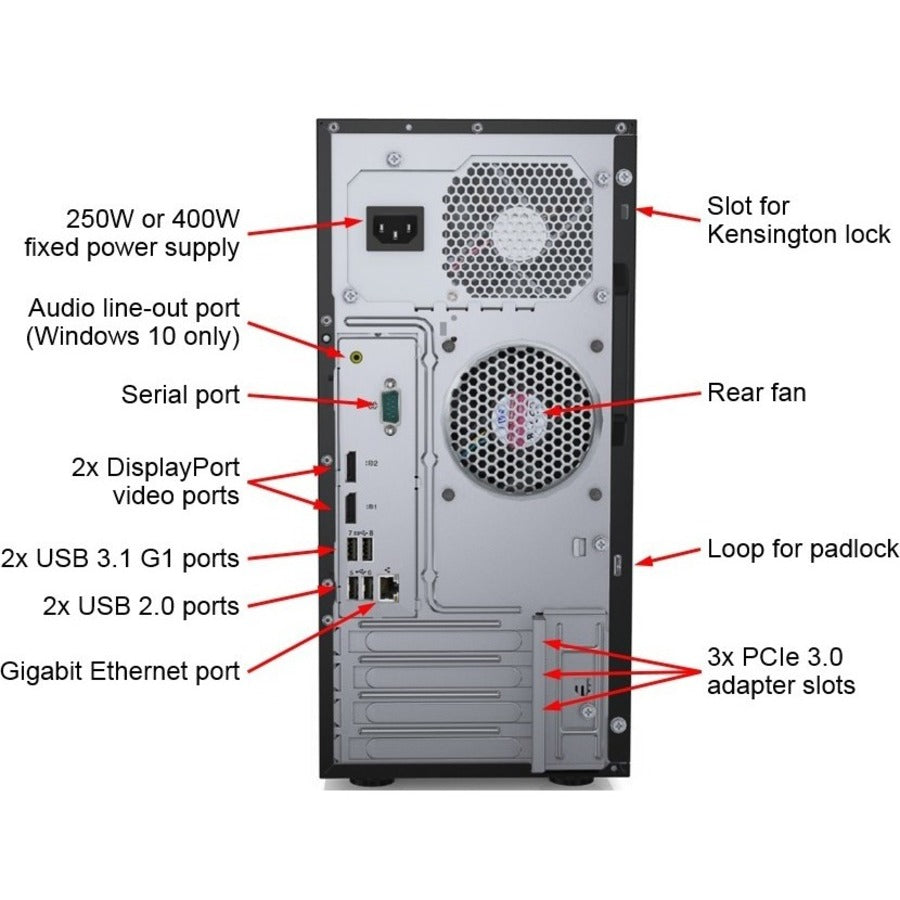 250W or 400W fixed power supply

Audio line-out port (Windows 10 only)

Serial port

2x DisplayPort video ports

2x USB 3.1 G1 ports

2x USB 2.0 ports

Gigabit Ethernet port

Slot for Kensington lock

Rear fan

Loop for padlock

3x PCIe 3.0 adapter slots