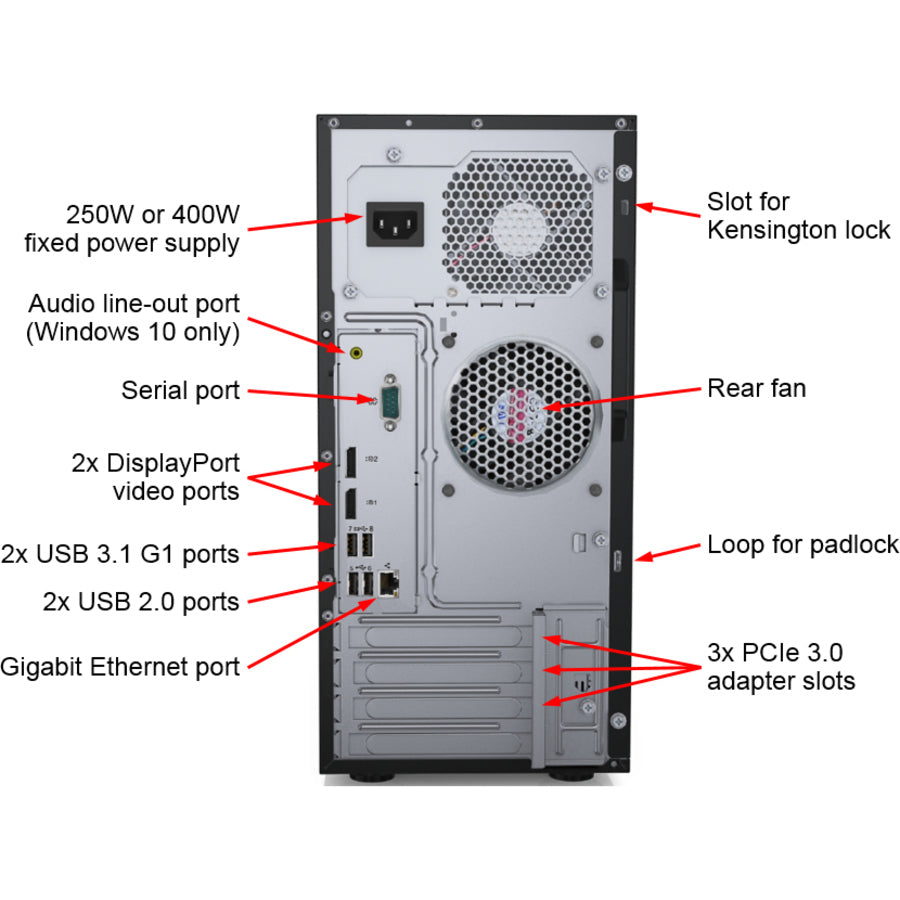 250W or 400W fixed power supply

Audio line-out port (Windows 10 only)

Serial port

2x DisplayPort video ports

2x USB 3.1 G1 ports

2x USB 2.0 ports

Gigabit Ethernet port

Slot for Kensington lock

Rear fan

Loop for padlock

3x PCIe 3.0 adapter slots