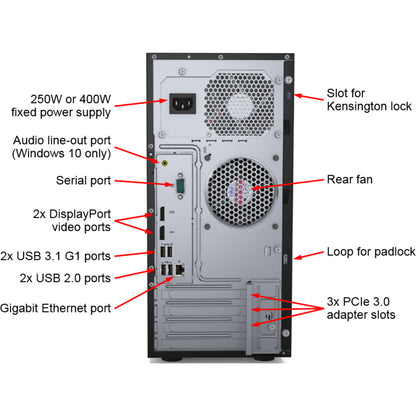 250W or 400W
fixed power supply

Audio line-out port
(Windows 10 only)

Serial port

2x DisplayPort
video ports

2x USB 3.1 G1 ports

2x USB 2.0 ports

Gigabit Ethernet port

Slot for
Kensington lock

Rear fan

Loop for padlock

3x PCIe 3.0
adapter slots