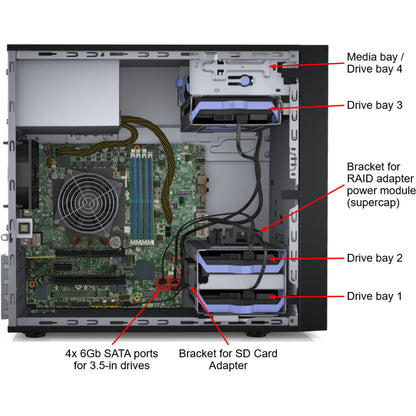 Media bay / Drive bay 4

Drive bay 3

Bracket for RAID adapter power module (supercap)

Drive bay 2

Drive bay 1

4x 6Gb SATA ports for 3.5-in drives

Bracket for SD Card Adapter