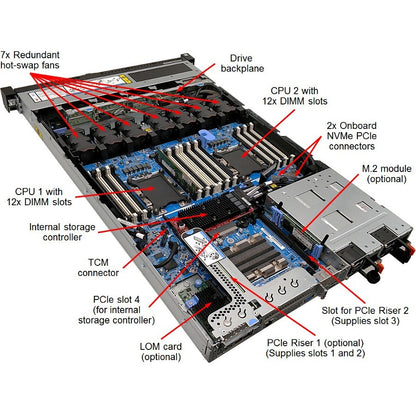 7x Redundant hot-swap fans

Drive backplane

CPU 2 with 12x DIMM slots

2x Onboard NVMe PCIe connectors

M.2 module (optional)

CPU 1 with 12x DIMM slots

Internal storage controller

TCM connector

PCIe slot 4 (for internal storage controller)

LOM card (optional)

PCIe Riser 1 (optional) (Supplies slots 1 and 2)

Slot for PCIe Riser 2 (Supplies slot 3)