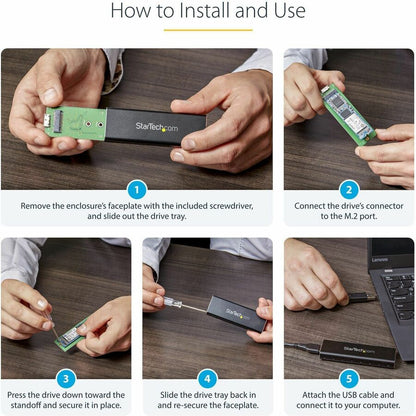 How to Install and Use

StarTech.com

1

Remove the enclosure's faceplate with the included screwdriver, and slide out the drive tray.

2

Connect the drive's connector to the M.2 port.

3

Press the drive down toward the standoff and secure it in place.

StarTech.com

4

Slide the drive tray back in and re-secure the faceplate.

Lenovo

StarTech.com

5

Attach the USB cable and connect it to your computer.