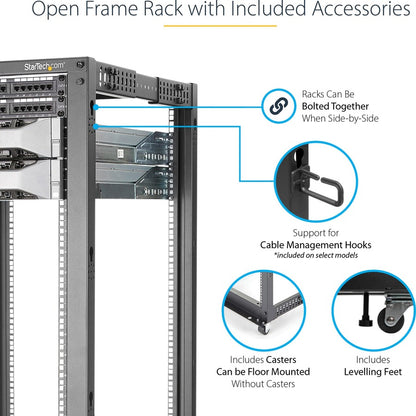 Open Frame Rack with Included Accessories

StarTech.com

Racks Can Be
Bolted Together
When Side-by-Side

Support for
Cable Management Hooks
*included on select models

Includes Casters
Can be Floor Mounted
Without Casters

Includes
Levelling Feet