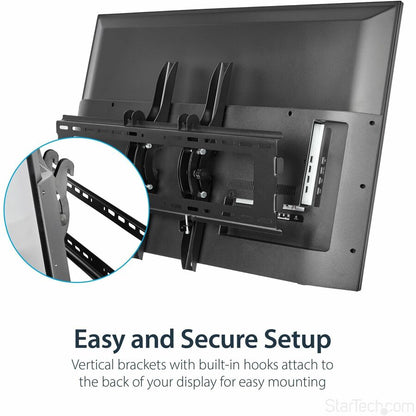 Easy and Secure Setup

Vertical brackets with built-in hooks attach to the back of your display for easy mounting

StarTech.com