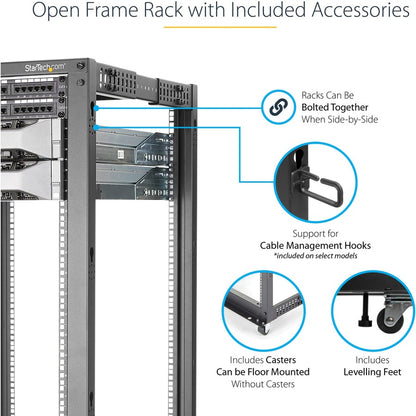 Open Frame Rack with Included Accessories

StarTech.com

Racks Can Be
Bolted Together
When Side-by-Side

Support for
Cable Management Hooks
*included on select models

Includes Casters
Can be Floor Mounted
Without Casters

Includes
Levelling Feet