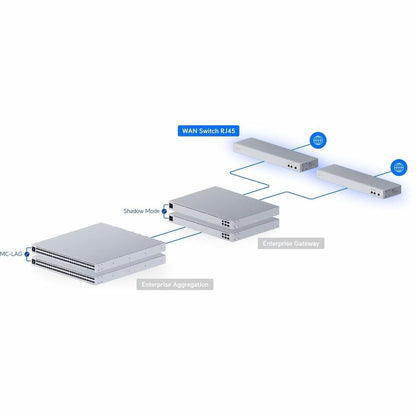 WAN Switch RJ45

Shadow Mode

Enterprise Gateway

MC-LAG

Enterprise Aggregation