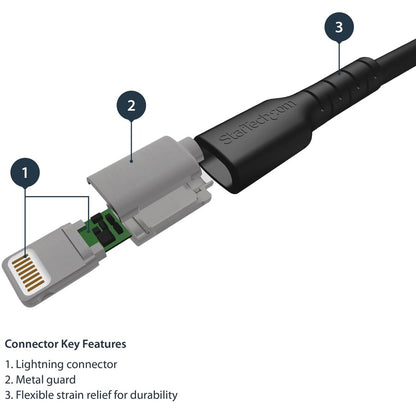 3

2

StarTech.com

1

Connector Key Features

1. Lightning connector
2. Metal guard
3. Flexible strain relief for durability